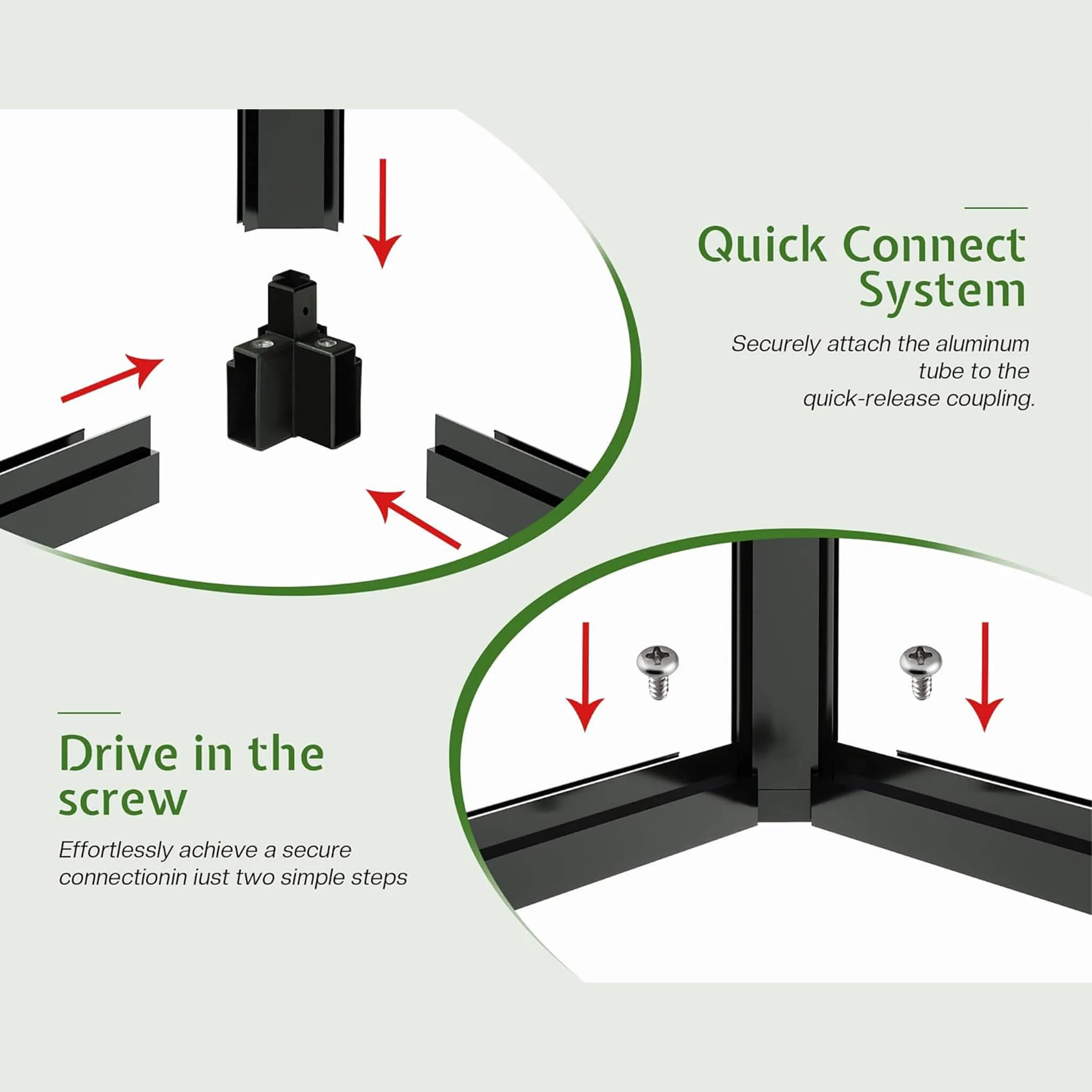 Quick Connect System

Securely attach the aluminum tube to the quick-release coupling.

Drive in the screw

Effortlessly achieve a secure connectionin iust two simple steps