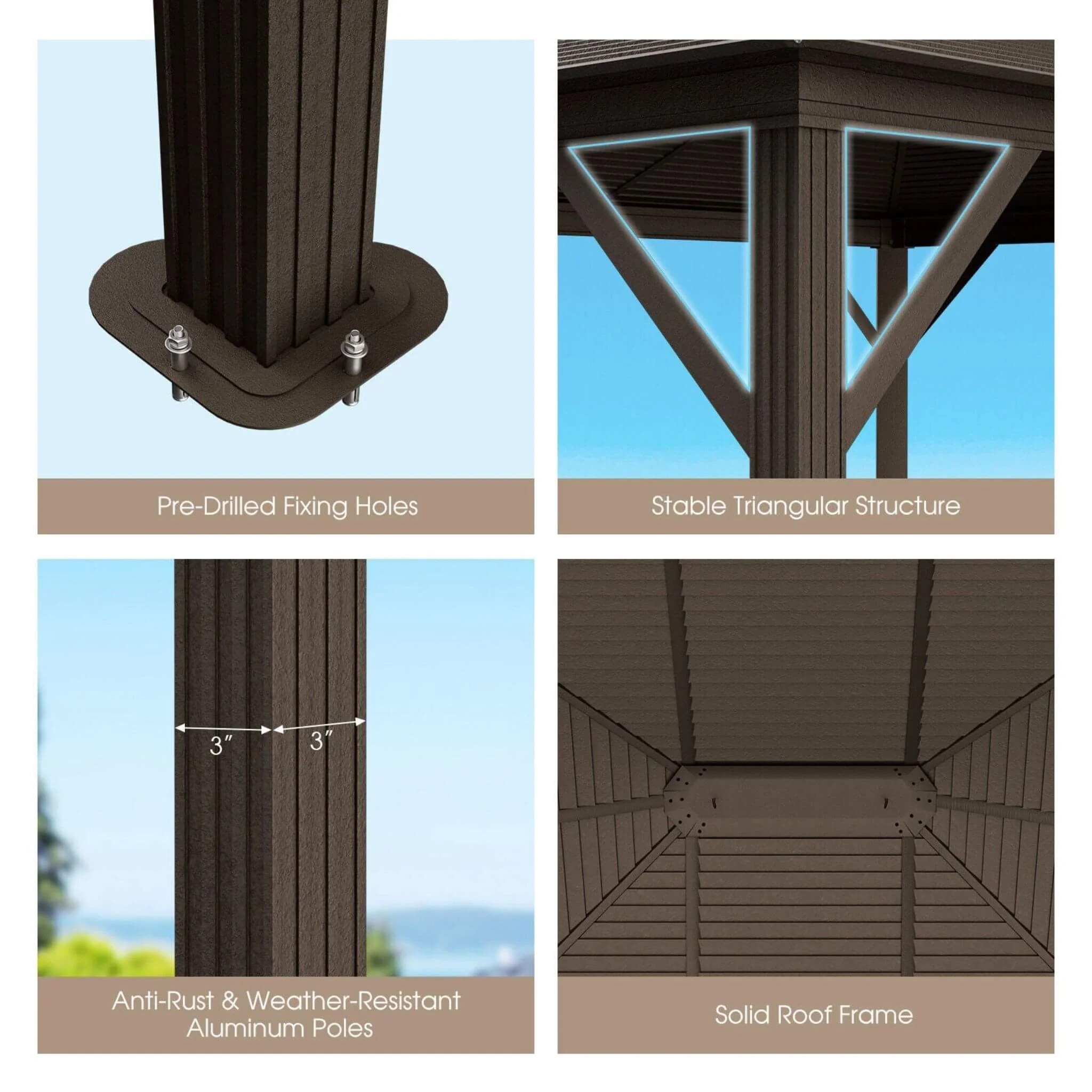 Pre-Drilled Fixing Holes

Stable Triangular Structure

3″

3″

Anti-Rust & Weather-Resistant Aluminum Poles

Solid Roof Frame